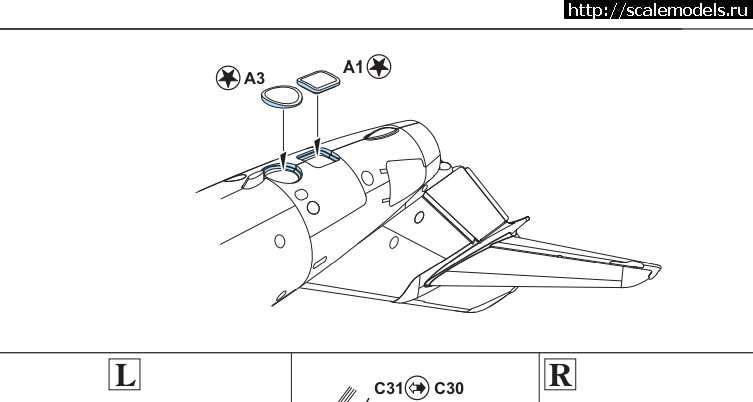 http://scalemodels.ru

A3

A1

L

C31 C30

R