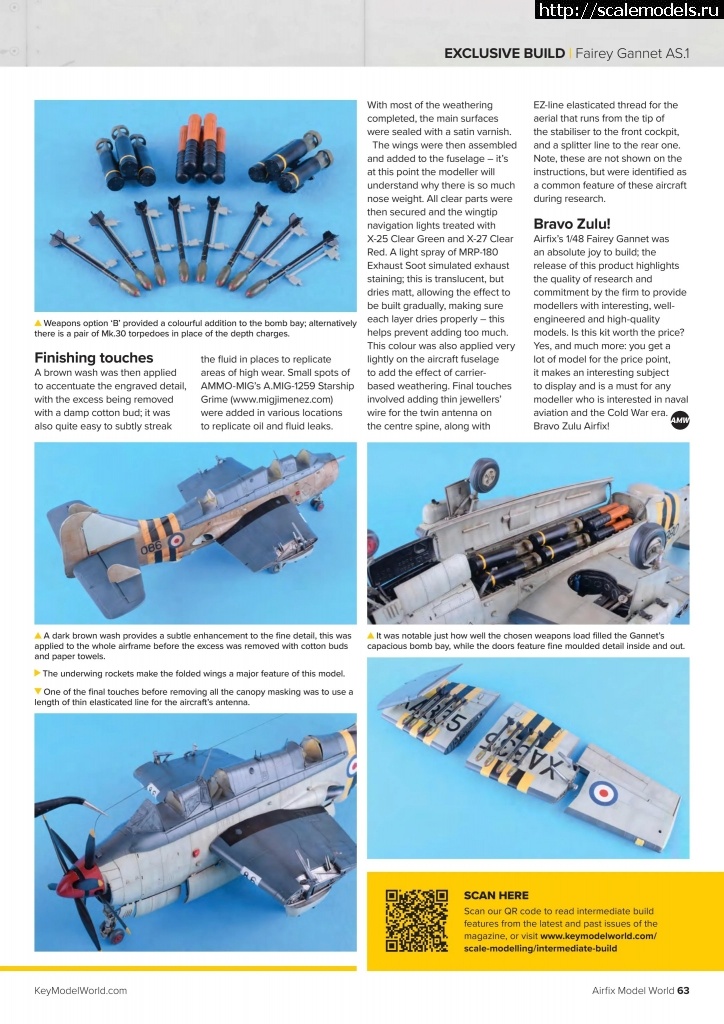 http://scalemodels.ru

EXCLUSIVE BUILD | Fairey Gannet AS.1

▲ Weapons option 'B' provided a colourful addition to the bomb bay; alternatively there is a pair of Mk.30 torpedoes in place of the depth charges.

Finishing touches

A brown wash was then applied to accentuate the engraved detail, with the excess being removed with a damp cotton bud; it was also quite easy to subtly streak the fluid in places to replicate areas of high wear. Small spots of AMMO-MIG's A.MIG-1259 Starship Grime (www.migjimenez.com) were added in various locations to replicate oil and fluid leaks.

With most of the weathering completed, the main surfaces were sealed with a satin varnish.

The wings were then assembled and added to the fuselage – it's at this point the modeller will understand why there is so much nose weight. All clear parts were then secured and the wingtip navigation lights treated with X-25 Clear Green and X-27 Clear Red. A light spray of MRP-180 Exhaust Soot simulated exhaust staining; this is translucent, but dries matt, allowing the effect to be built gradually, making sure each layer dries properly – this helps prevent adding too much. This colour was also applied very lightly on the aircraft fuselage to add the effect of carrier-based weathering. Final touches involved adding thin jewellers' wire for the twin antenna on the centre spine, along with EZ-line elasticated thread for the aerial that runs from the tip of the stabiliser to the front cockpit, and a splitter line to the rear one. Note, these are not shown on the instructions, but were identified as a common feature of these aircraft during research.

Bravo Zulu!

Airfix's 1/48 Fairey Gannet was an absolute joy to build; the release of this product highlights the quality of research and commitment by the firm to provide modellers with interesting, well-engineered and high-quality models. Is this kit worth the price? Yes, and much more: you get a lot of model for the price point, it makes an interesting subject to display and is a must for any modeller who is interested in naval aviation and the Cold War era. Bravo Zulu Airfix! AMW

▲ A dark brown wash provides a subtle enhancement to the fine detail, this was applied to the whole airframe before the excess was removed with cotton buds and paper towels.

▶ The underwing rockets make the folded wings a major feature of this model.

▼ One of the final touches before removing all the canopy masking was to use a length of thin elasticated line for the aircraft's antenna.

▲ It was notable just how well the chosen weapons load filled the Gannet's capacious bomb bay, while the doors feature fine moulded detail inside and out.

SCAN HERE

Scan our QR code to read intermediate build features from the latest and past issues of the magazine, or visit www.keymodelworld.com/scale-modelling/intermediate-build

KeyModelWorld.com

Airfix Model World 63