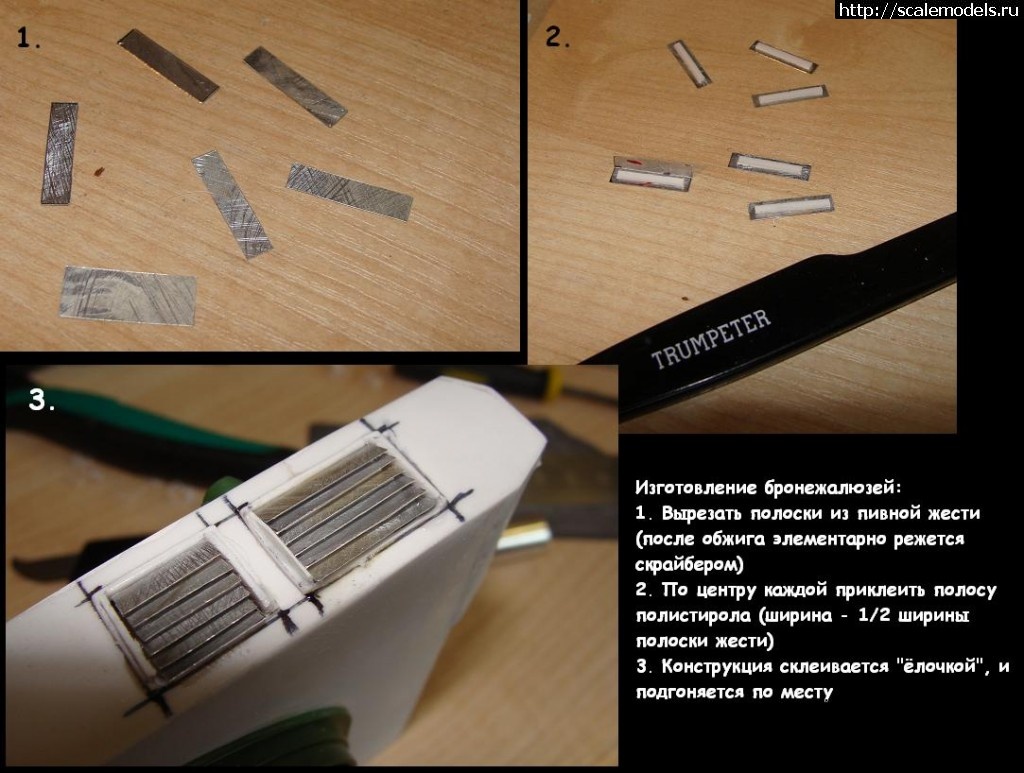 http://scalemodels.ru

1.

2.

TRUMPETER

3.

Изготовление бронежалюзей:
1. Вырезать полоски из пивной жести (после обжига элементарно режется скрайбером)
2. По центру каждой приклеить полосу полистирола (ширина - 1/2 ширины полоски жести)
3. Конструкция склеивается "ёлочкой", и подгоняется по месту