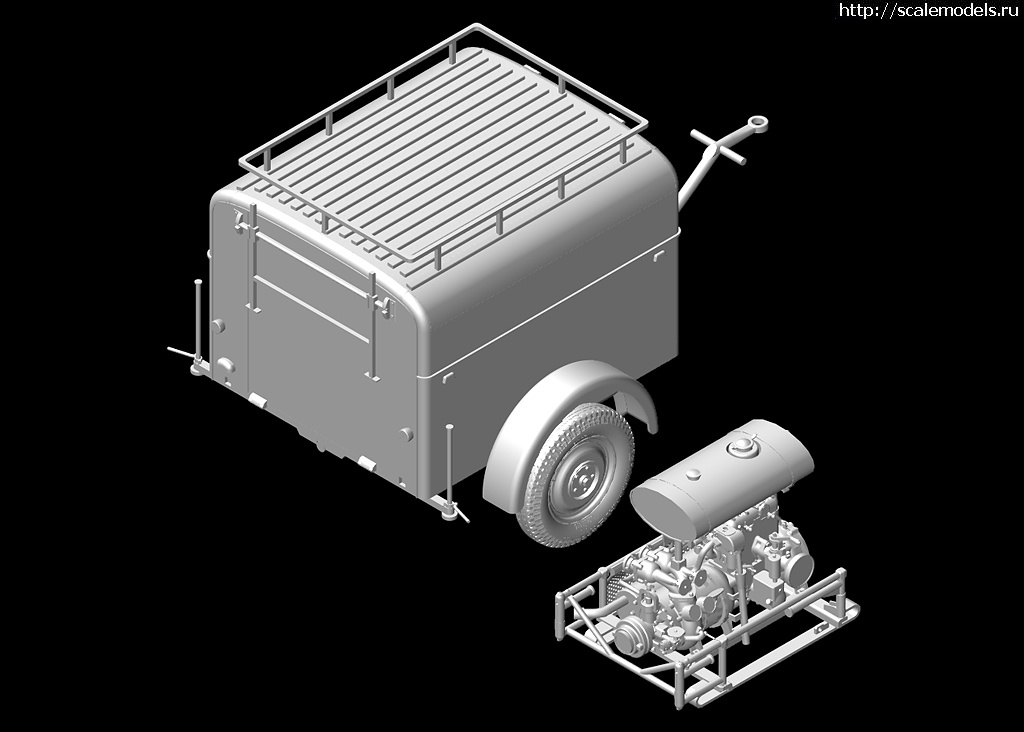 http://scalemodels.ru