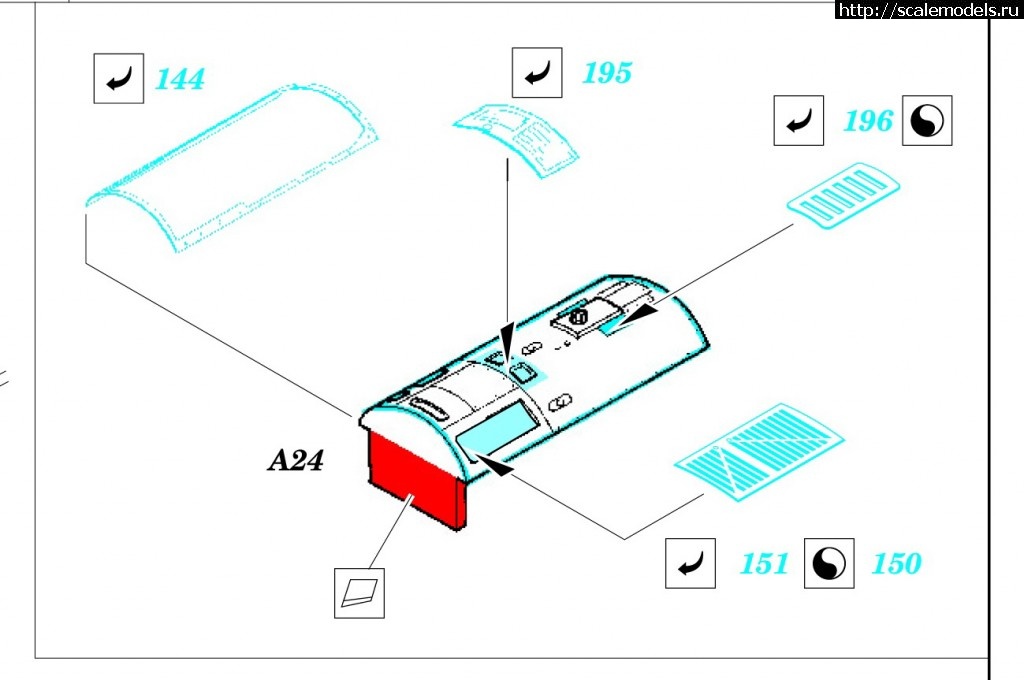 http://scalemodels.ru

144

195

196

A24

151 150