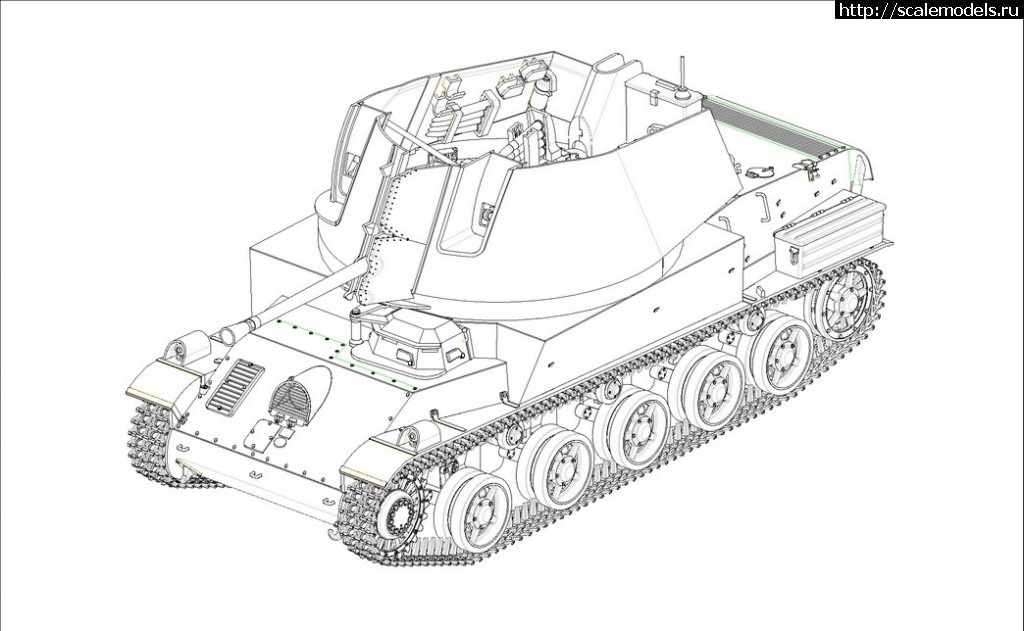 http://scalemodels.ru