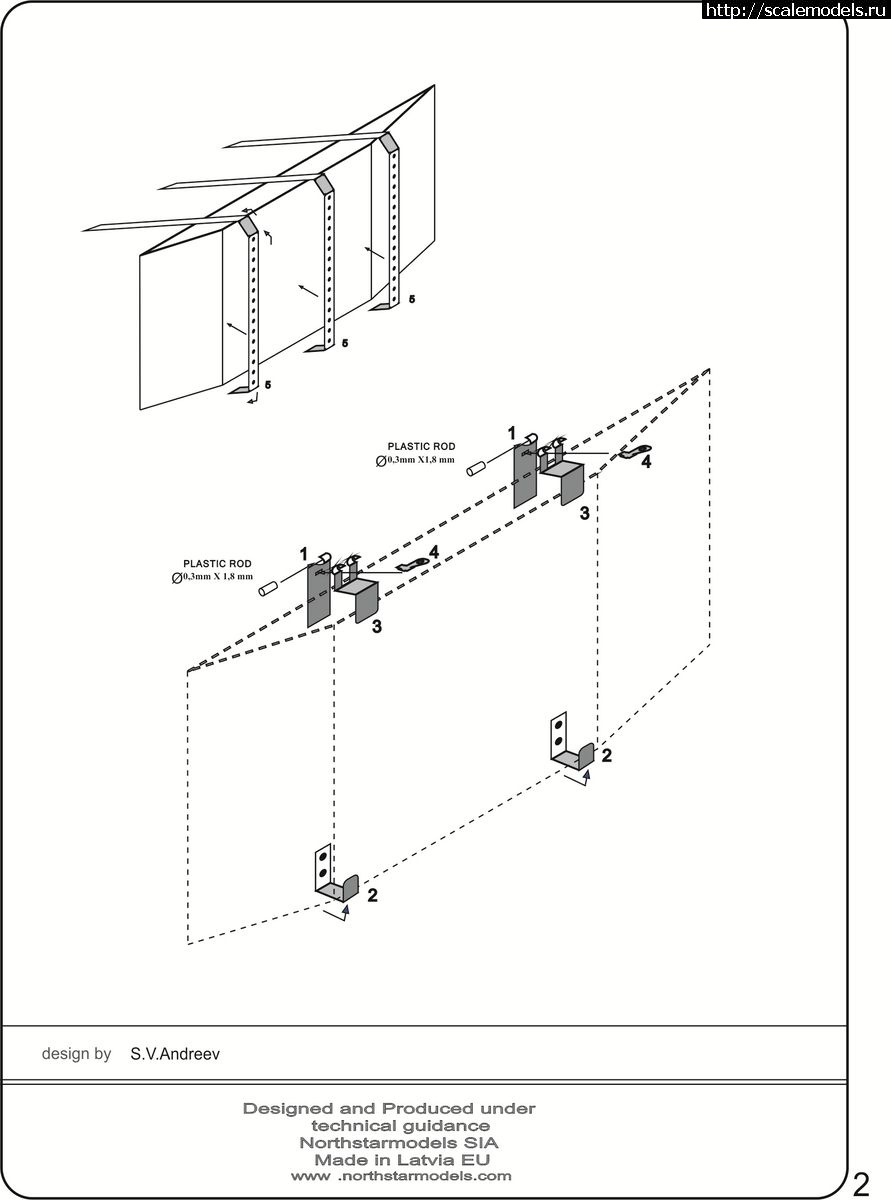 http://scalemodels.ru

5

5

5

PLASTIC ROD
$\varnothing$0,3mm X1,8 mm

1

4

3

PLASTIC ROD
$\varnothing$0,3mm X 1,8 mm

1

4

3

2

2

design by S.V.Andreev

Designed and Produced under
technical guidance
Northstarmodels SIA
Made in Latvia EU
www .northstarmodels.com

2