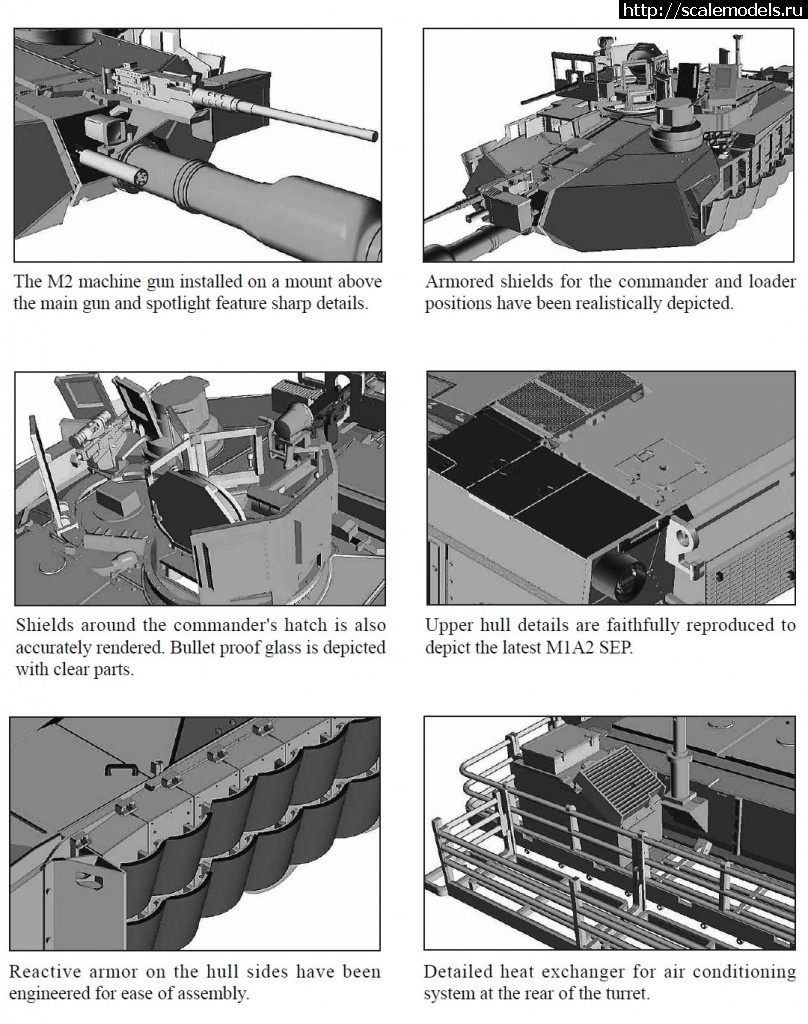 http://scalemodels.ru

The M2 machine gun installed on a mount above the main gun and spotlight feature sharp details.

Armored shields for the commander and loader positions have been realistically depicted.

Shields around the commander's hatch is also accurately rendered. Bullet proof glass is depicted with clear parts.

Upper hull details are faithfully reproduced to depict the latest M1A2 SEP.

Reactive armor on the hull sides have been engineered for ease of assembly.

Detailed heat exchanger for air conditioning system at the rear of the turret.