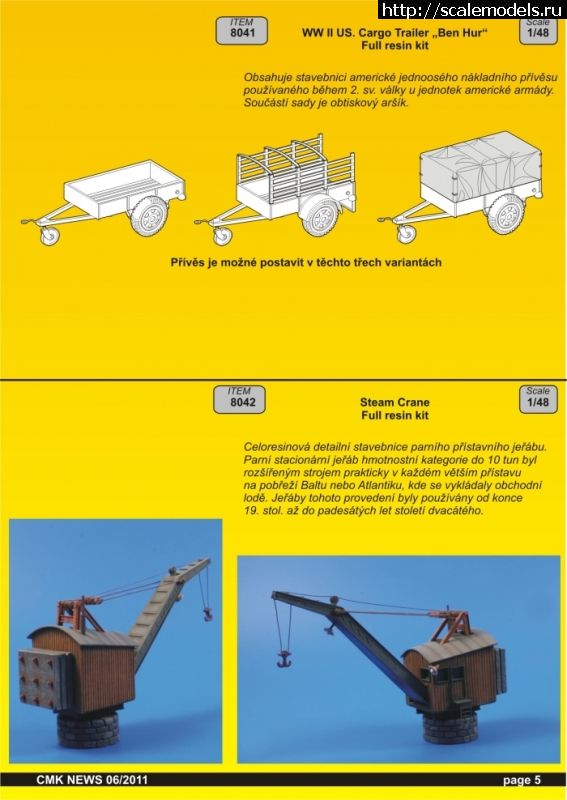 http://scalemodels.ru

ITEM
8041

WW II US. Cargo Trailer „Ben Hur“
Full resin kit

Scale
1/48

Obsahuje stavebnici americké jednoosého nákladního přívěsu používaného během 2. sv. války u jednotek americké armády. Součástí sady je obtiskový aršík.

Přívěs je možné postavit v těchto třech variantách

ITEM
8042

Steam Crane
Full resin kit

Scale
1/48

Celoresinová detailní stavebnice parního přístavního jeřábu. Parní stacionární jeřáb hmotnostní kategorie do 10 tun byl rozšířeným strojem prakticky v každém větším přístavu na pobřeží Baltu nebo Atlantiku, kde se vykládaly obchodní lodě. Jeřáby tohoto provedení byly používány od konce 19. stol. až do padesátých let století dvacátého.

CMK NEWS 06/2011

page 5